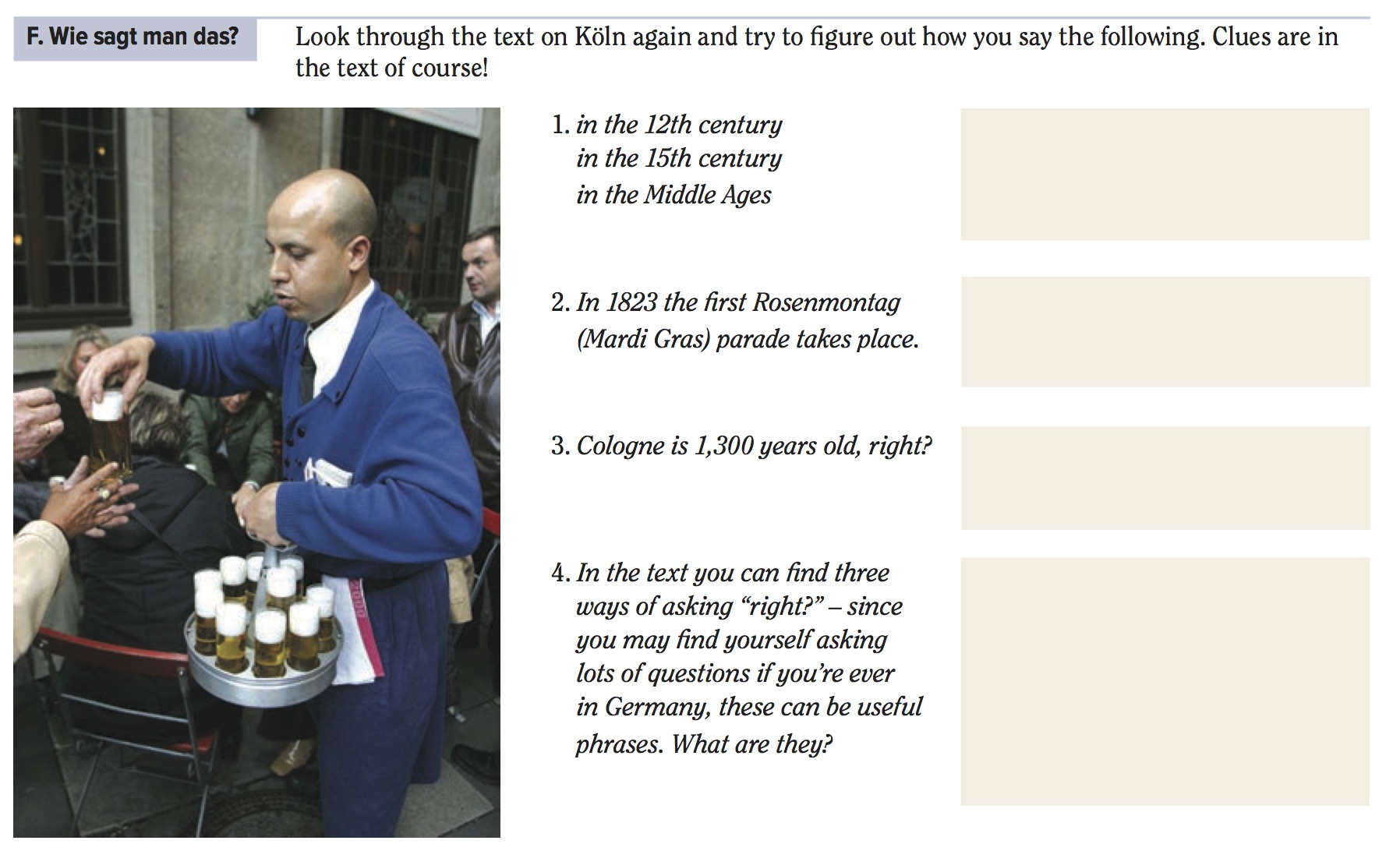 F. Wie sagt man das?

Look through the text on Köln again and try to figure out how you say the following. Clues are in the text of course!

1. in the 12th century
in the 15th century
in the Middle Ages

2. In 1823 the first Rosenmontag (Mardi Gras) parade takes place.

3. Cologne is 1,300 years old, right?

4. In the text you can find three ways of asking “right?” – since you may find yourself asking lots of questions if you’re ever in Germany, these can be useful phrases. What are they?